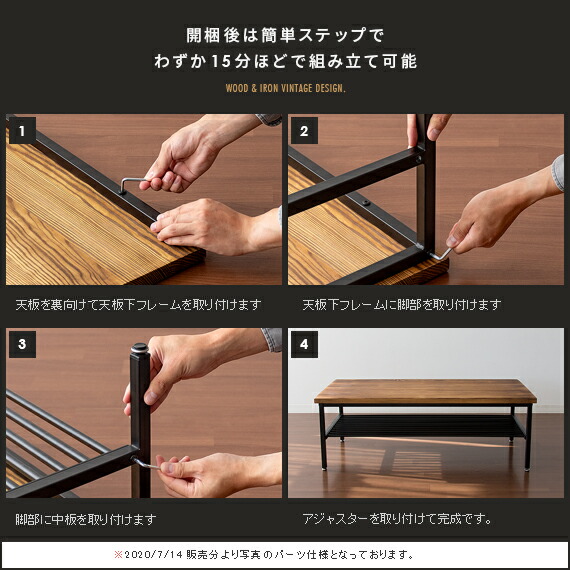 開梱後は簡単ステップで
わずか15分ほどで組み立て可能

WOOD & IRON VINTAGE DESIGN.

1

天板を裏向けて天板下フレームを取り付けます

2

天板下フレームに脚部を取り付けます

3

脚部に中板を取り付けます

4

アジャスターを取り付けて完成です。

※2020/7/14 販売分より写真のパーツ仕様となっております。