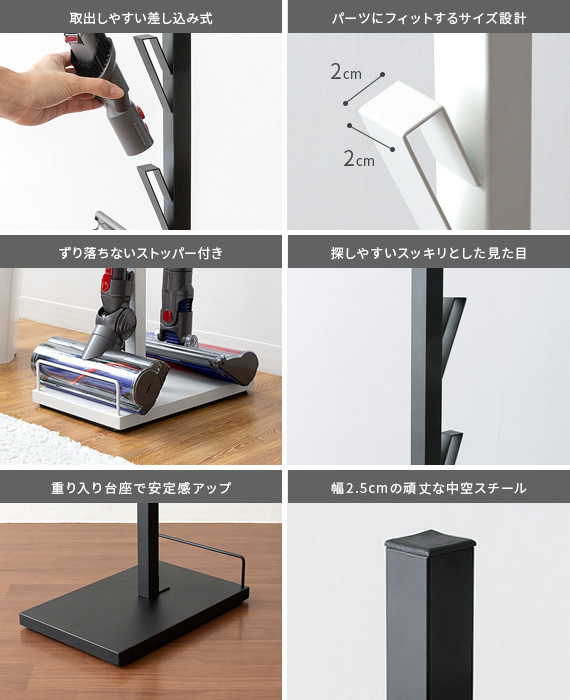 取出しやすい差し込み式

パーツにフィットするサイズ設計

2cm

2cm

ずり落ちないストッパー付き

探しやすいスッキリとした見た目

重り入り台座で安定感アップ

幅2.5cmの頑丈な中空スチール