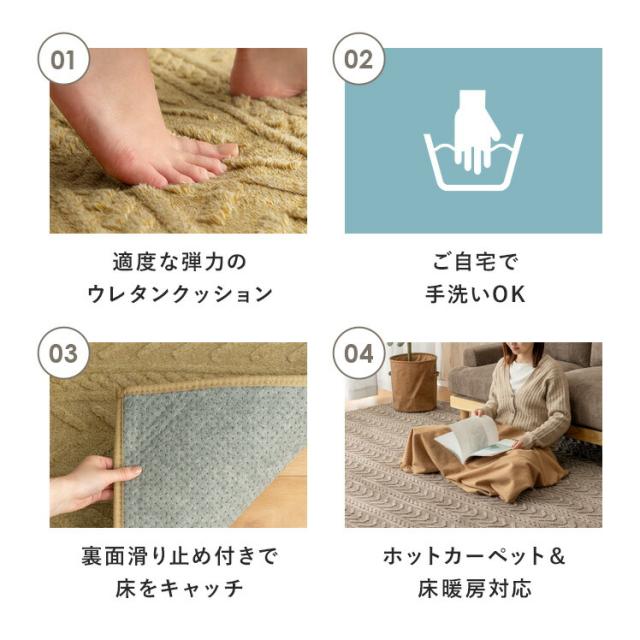 01

適度な弾力の
ウレタンクッション

02

ご自宅で
手洗いOK

03

裏面滑り止め付きで
床をキャッチ

04

ホットカーペット＆
床暖房対応