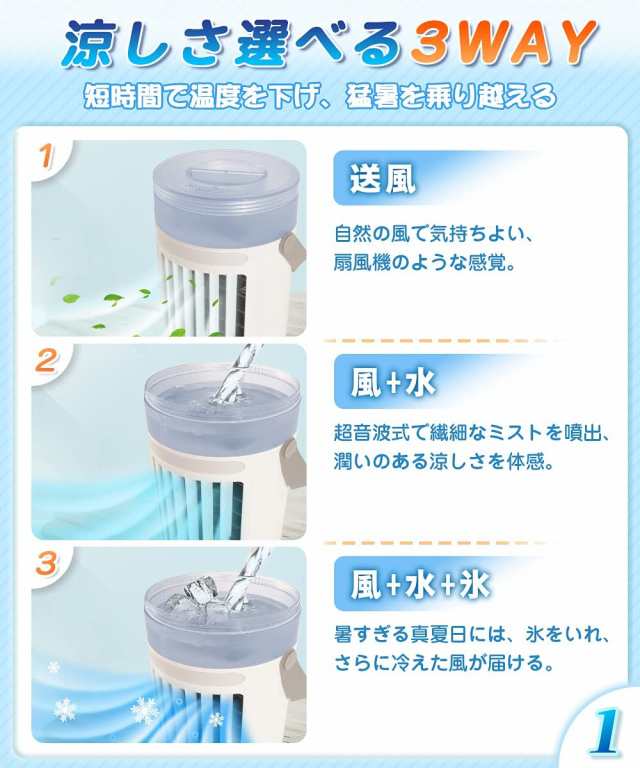 涼しさ選べる3WAY

短時間で温度を下げ、猛暑を乗り越える

1

送風

自然の風で気持ちよい、扇風機のような感覚。

2

風+水

超音波式で繊細なミストを噴出、潤いのある涼しさを体感。

3

風+水+氷

暑すぎる真夏日には、氷をいれ、さらに冷えた風が届ける。

1