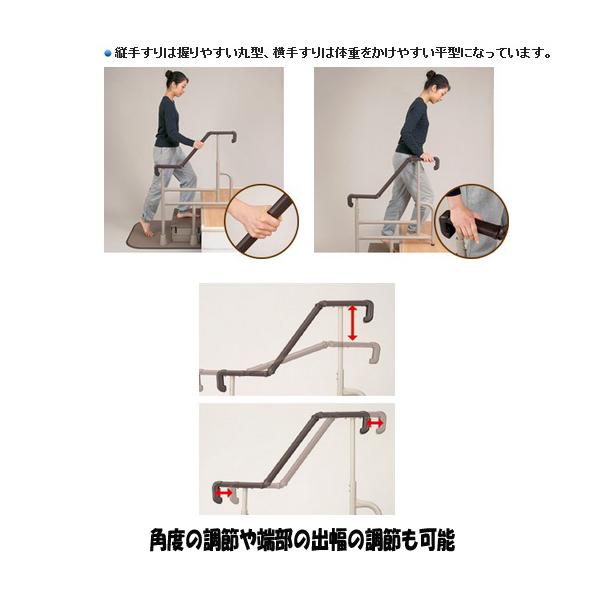 縦手すりは握りやすい丸型、横手すりは体重をかけやすい平型になっています。

角度の調節や端部の出幅の調節も可能