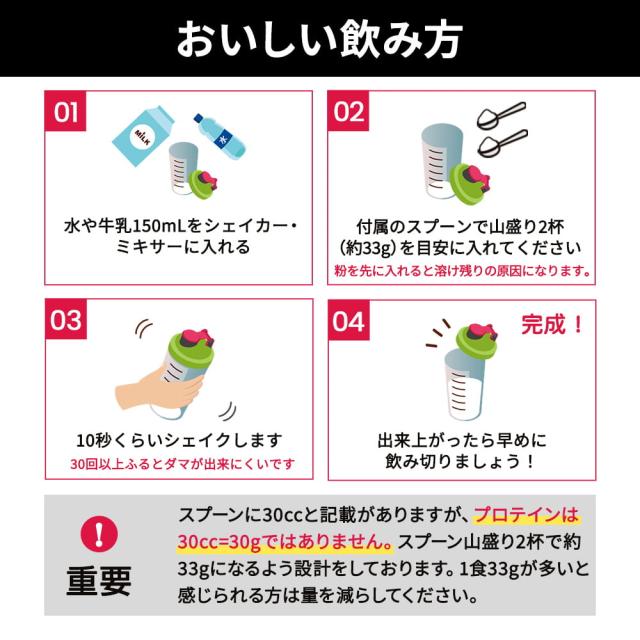 おいしい飲み方

01

MILK

水

水や牛乳150mLをシェイカー・ミキサーに入れる

02

付属のスプーンで山盛り2杯（約33g）を目安に入れてください

粉を先に入れると溶け残りの原因になります。

03

10秒くらいシェイクします

30回以上ふるとダマが出来にくいです

04

完成！

出来上がったら早めに飲み切りましょう！

!

重要

スプーンに30ccと記載がありますが、プロテインは30cc=30gではありません。スプーン山盛り2杯で約33gになるよう設計をしております。1食33gが多いと感じられる方は量を減らしてください。