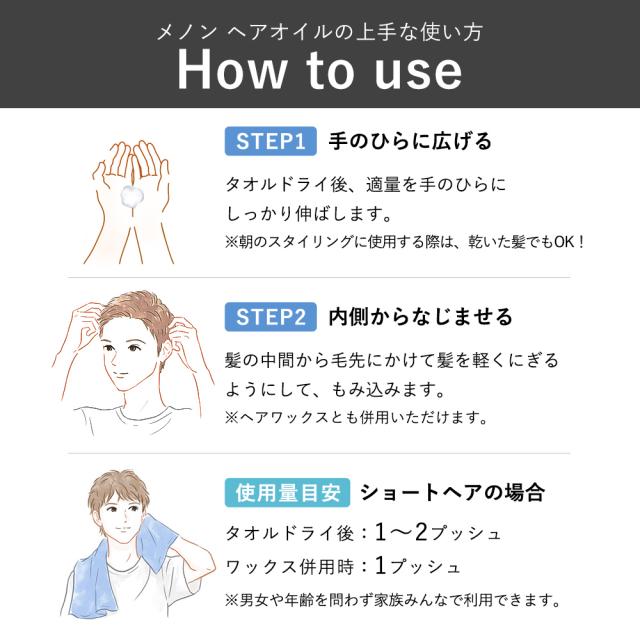 メノン ヘアオイルの上手な使い方
How to use

STEP1 手のひらに広げる

タオルドライ後、適量を手のひらにしっかり伸ばします。
※朝のスタイリングに使用する際は、乾いた髪でもOK！

STEP2 内側からなじませる

髪の中間から毛先にかけて髪を軽くにぎるようにして、もみ込みます。
※ヘアワックスとも併用いただけます。

使用量目安 ショートヘアの場合

タオルドライ後：1〜2プッシュ
ワックス併用時：1プッシュ
※男女や年齢を問わず家族みんなで利用できます。