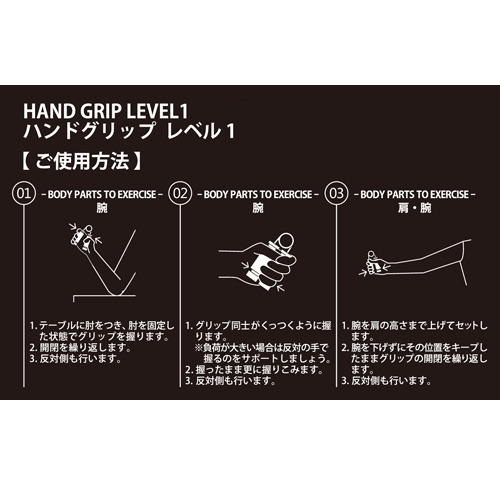 HAND GRIP LEVEL1
ハンドグリップ レベル 1

【 ご使用方法 】

01 - BODY PARTS TO EXERCISE -
腕

1. テーブルに肘をつき、肘を固定した状態でグリップを握ります。
2. 開閉を繰り返します。
3. 反対側も行います。

02 - BODY PARTS TO EXERCISE -
腕

1. グリップ同士がくっつくように握ります。
※負荷が大きい場合は反対の手で握るのをサポートしましょう。
2. 握ったまま更に握りこみます。
3. 反対側も行います。

03 - BODY PARTS TO EXERCISE -
肩・腕

1. 腕を肩の高さまで上げてセットします。
2. 腕を下げずにその位置をキープしたままグリップの開閉を繰り返します。
3. 反対側も行います。