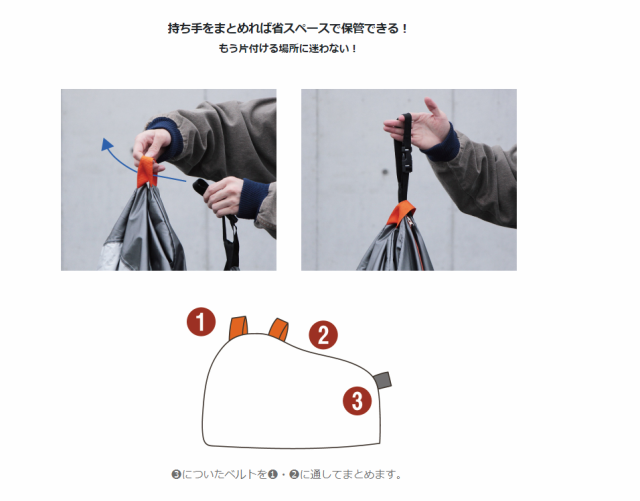 持ち手をまとめれば省スペースで保管できる！
もう片付ける場所に迷わない！

1

2

3

❸についたベルトを❶・❷に通してまとめます。