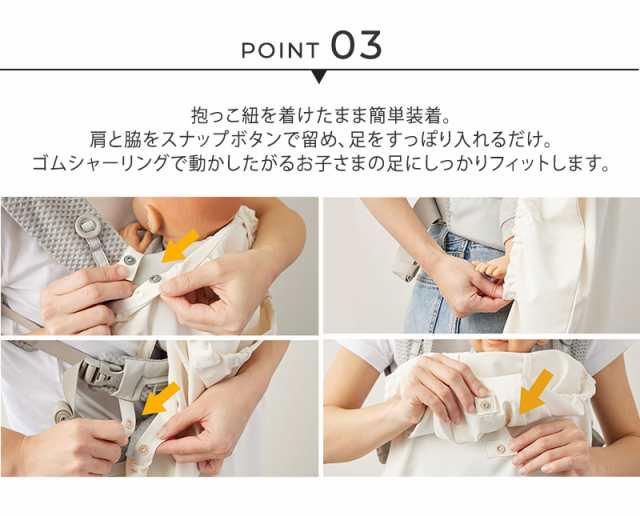 POINT 03

抱っこ紐を着けたまま簡単装着。
肩と脇をスナップボタンで留め、足をすっぽり入れるだけ。
ゴムシャーリングで動かしたがるお子さまの足にしっかりフィットします。