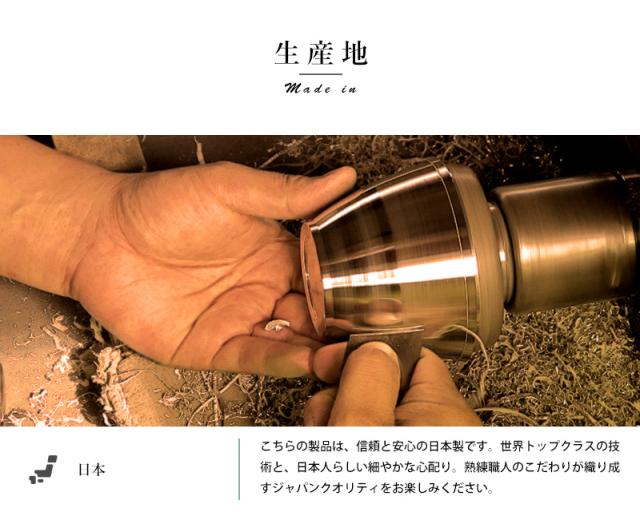 生産地

Made in

日本

こちらの製品は、信頼と安心の日本製です。世界トップクラスの技術と、日本人らしい細やかな心配り。熟練職人のこだわりが織り成すジャパンクオリティをお楽しみください。