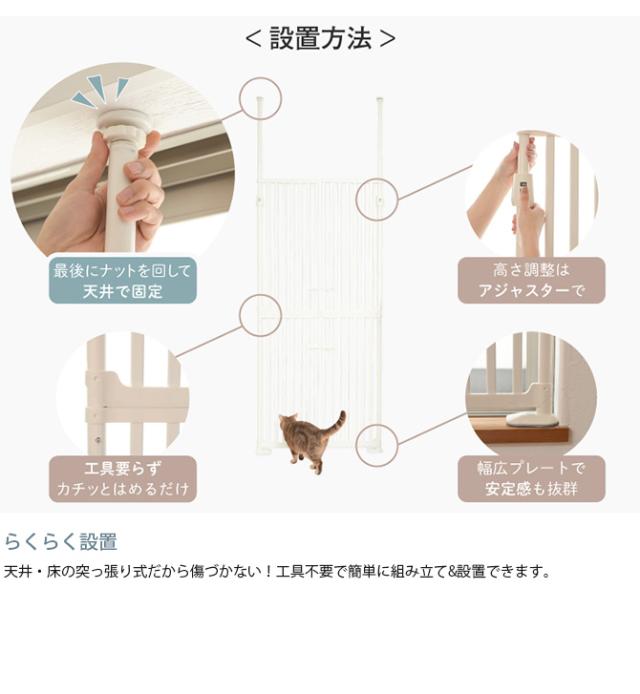 < 設置方法 >

最後にナットを回して
天井で固定

高さ調整は
アジャスターで

工具要らず
カチッとはめるだけ

幅広プレートで
安定感も抜群

らくらく設置

天井・床の突っ張り式だから傷づかない！工具不要で簡単に組み立て&設置できます。