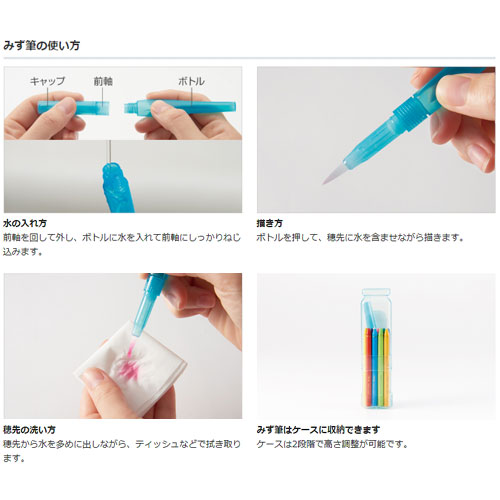 みず筆の使い方

キャップ
前軸
ボトル

水の入れ方
前軸を回して外し、ボトルに水を入れて前軸にしっかりねじ込みます。

描き方
ボトルを押して、穂先に水を含ませながら描きます。

穂先の洗い方
穂先から水を多めに出しながら、ティッシュなどで拭き取ります。

みず筆はケースに収納できます
ケースは2段階で高さ調整が可能です。