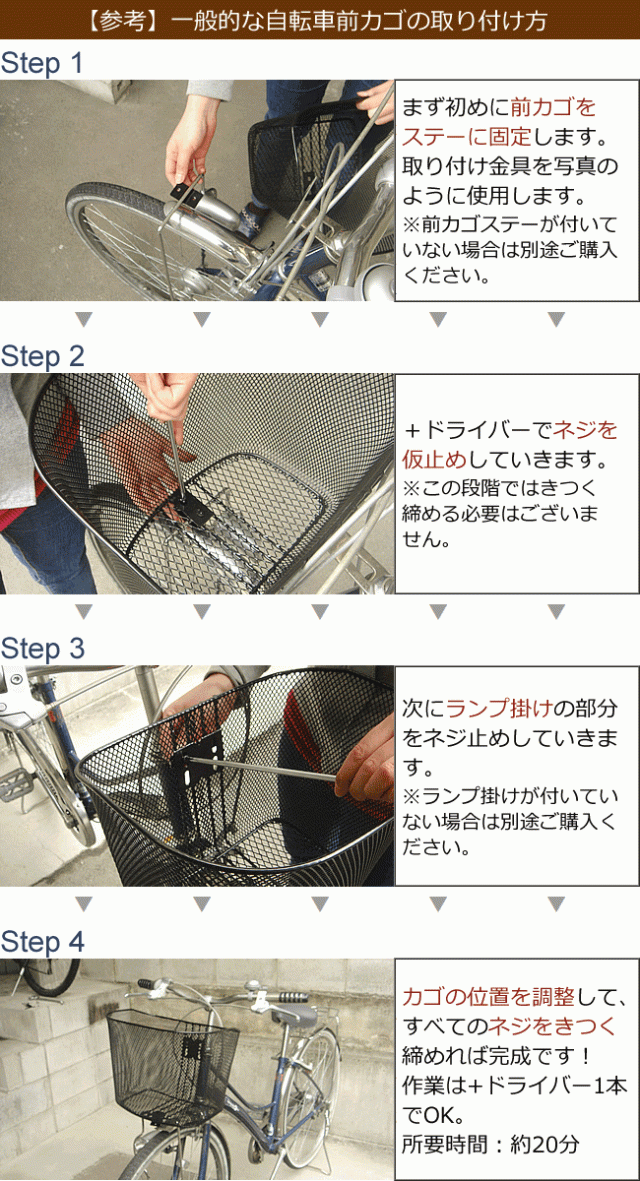 【参考】一般的な自転車前カゴの取り付け方

Step 1

まず初めに前カゴをステーに固定します。取り付け金具を写真のように使用します。
※前カゴステーが付いていない場合は別途ご購入ください。

Step 2

＋ドライバーでネジを仮止めしていきます。
※この段階ではきつく締める必要はございません。

Step 3

次にランプ掛けの部分をネジ止めしていきます。
※ランプ掛けが付いていない場合は別途ご購入ください。

Step 4

カゴの位置を調整して、すべてのネジをきつく締めれば完成です！
作業は＋ドライバー1本でOK。
所要時間：約20分