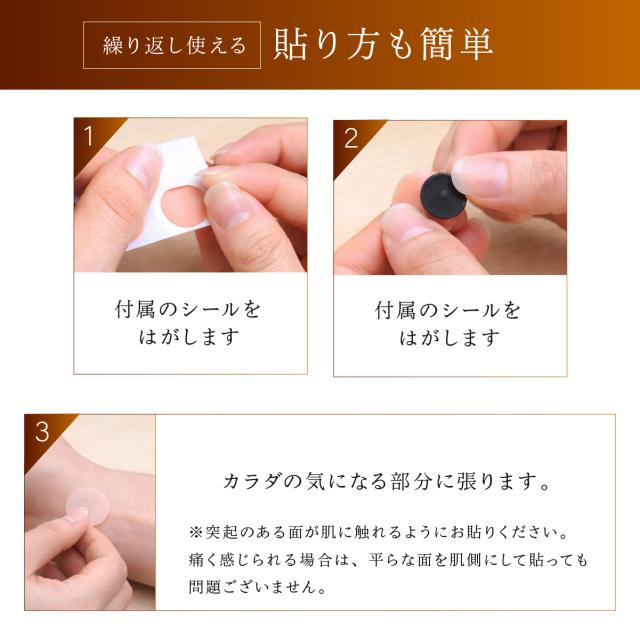 繰り返し使える 貼り方も簡単

1

付属のシールを
はがします

2

付属のシールを
はがします

3

カラダの気になる部分に張ります。

※突起のある面が肌に触れるようにお貼りください。痛く感じられる場合は、平らな面を肌側にして貼っても問題ございません。