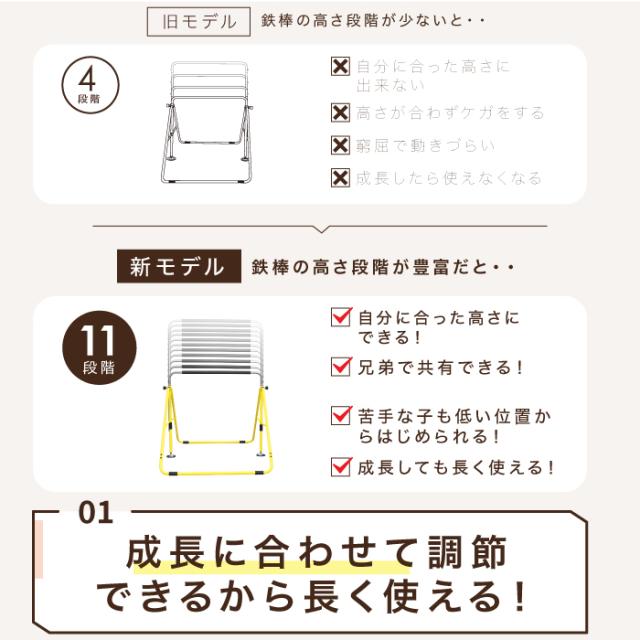 旧モデル 鉄棒の高さ段階が少ないと・・

4
段階

自分に合った高さに出来ない

高さが合わずケガをする

窮屈で動きづらい

成長したら使えなくなる

新モデル 鉄棒の高さ段階が豊富だと・・

11
段階

自分に合った高さにできる!

兄弟で共有できる!

苦手な子も低い位置からはじめられる!

成長しても長く使える!

01

成長に合わせて調節できるから長く使える!