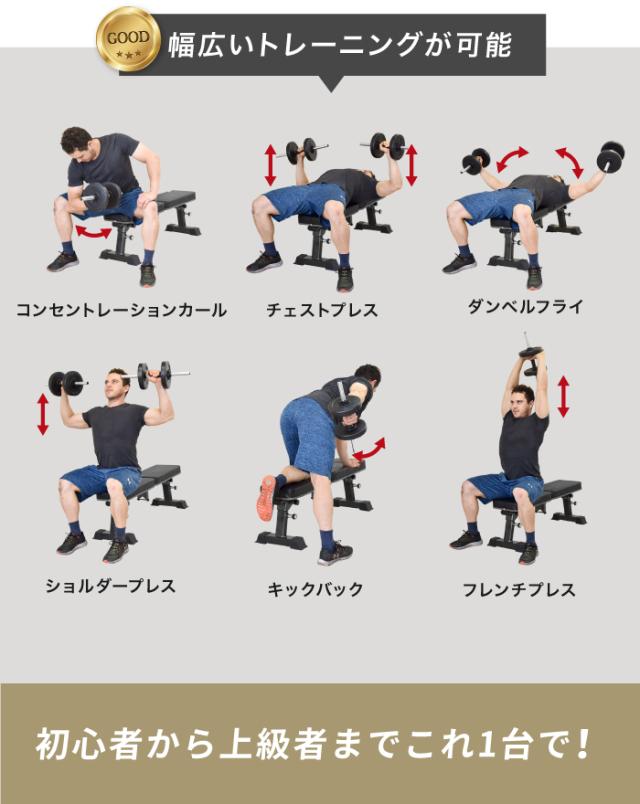 GOOD

幅広いトレーニングが可能

コンセントレーションカール

チェストプレス

ダンベルフライ

ショルダープレス

キックバック

フレンチプレス

初心者から上級者までこれ1台で！