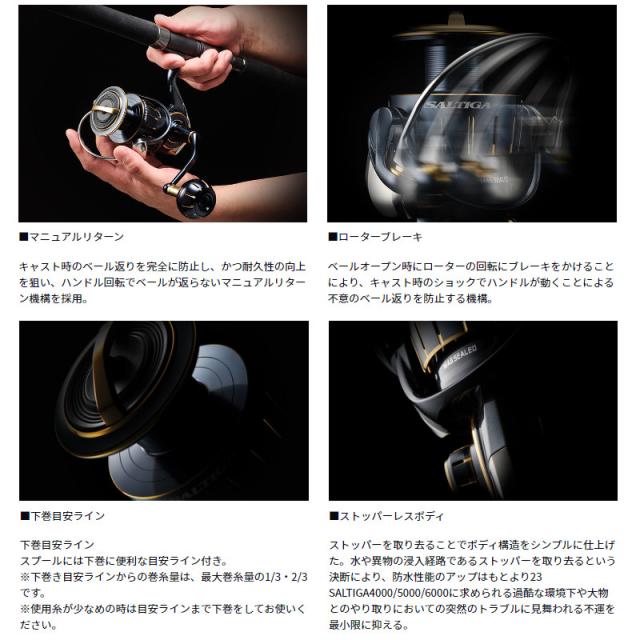 SALTIGA

■マニュアルリターン

キャスト時のベール返りを完全に防止し、かつ耐久性の向上を狙い、ハンドル回転でベールが返らないマニュアルリターン機構を採用。

■ローターブレーキ

ベールオープン時にローターの回転にブレーキをかけることにより、キャスト時のショックでハンドルが動くことによる不意のベール返りを防止する機構。

MAGSEALED

■下巻目安ライン

下巻目安ライン
スプールには下巻に便利な目安ライン付き。
※下巻き目安ラインからの巻糸量は、最大巻糸量の1/3・2/3です。
※使用糸が少なめの時は目安ラインまで下巻をしてお使いください。

■ストッパーレスボディ

ストッパーを取り去ることでボディ構造をシンプルに仕上げた。水や異物の浸入経路であるストッパーを取り去るという決断により、防水性能のアップはもとより23 SALTIGA4000/5000/6000に求められる過酷な環境下や大物とのやり取りにおいての突然のトラブルに見舞われる不運を最小限に抑える。