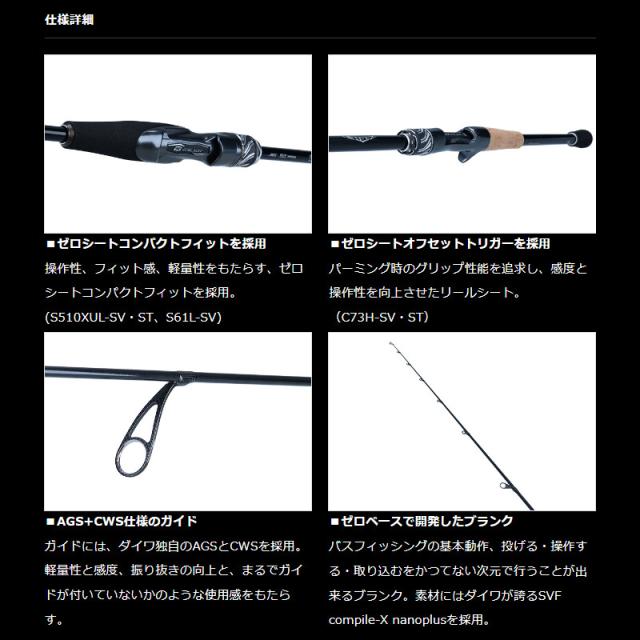 仕様詳細

■ゼロシートコンパクトフィットを採用
操作性、フィット感、軽量性をもたらす、ゼロシートコンパクトフィットを採用。
（S510XUL-SV・ST、S61L-SV）

■ゼロシートオフセットトリガーを採用
パーミング時のグリップ性能を追求し、感度と操作性を向上させたリールシート。
（C73H-SV・ST）

■AGS+CWS仕様のガイド
ガイドには、ダイワ独自のAGSとCWSを採用。軽量性と感度、振り抜きの向上と、まるでガイドが付いていないかのような使用感をもたらす。

■ゼロベースで開発したブランク
バスフィッシングの基本動作、投げる・操作する・取り込むをかつてない次元で行うことが出来るブランク。素材にはダイワが誇るSVF compile-X nanoplusを採用。