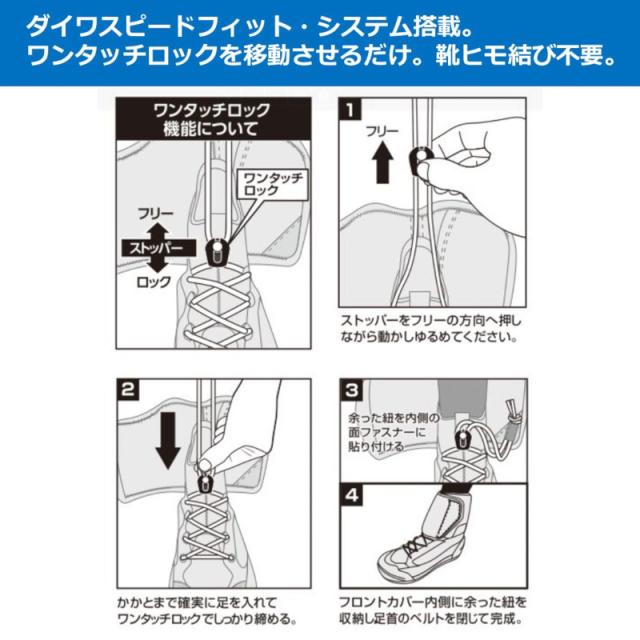 ダイワスピードフィット・システム搭載。
ワンタッチロックを移動させるだけ。靴ヒモ結び不要。

ワンタッチロック機能について

ワンタッチロック

フリー
ストッパー
ロック

1

フリー

ストッパーをフリーの方向へ押しながら動かしゆるめてください。

2

かかとまで確実に足を入れてワンタッチロックでしっかり締める。

3

余った紐を内側の面ファスナーに貼り付ける

4

フロントカバー内側に余った紐を収納し足首のベルトを閉じて完成。