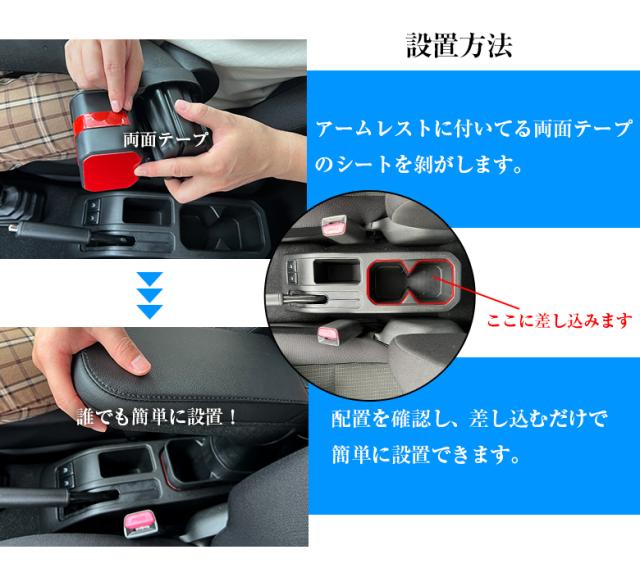 設置方法

両面テープ

アームレストに付いてる両面テープのシートを剥がします。

ここに差し込みます

誰でも簡単に設置！

配置を確認し、差し込むだけで簡単に設置できます。