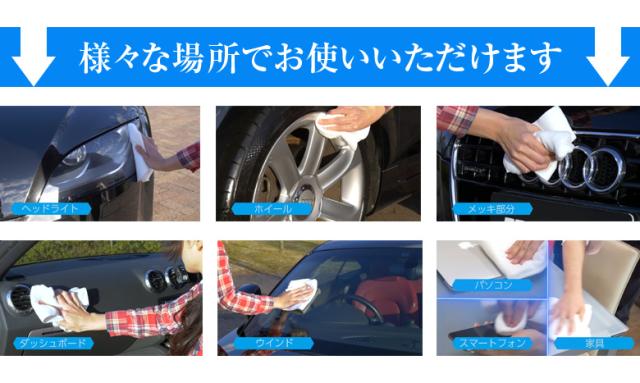 様々な場所でお使いいただけます

ヘッドライト

ホイール

メッキ部分

ダッシュボード

ウインド

パソコン

スマートフォン

家具