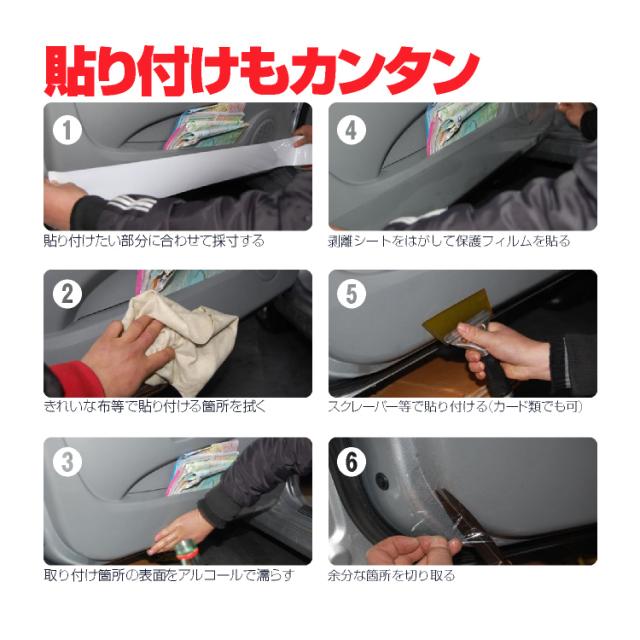 貼り付けもカンタン

1
貼り付けたい部分に合わせて採寸する

2
きれいな布等で貼り付ける箇所を拭く

3
取り付け箇所の表面をアルコールで濡らす

4
剥離シートをはがして保護フィルムを貼る

5
スクレーパー等で貼り付ける(カード類でも可)

6
余分な箇所を切り取る