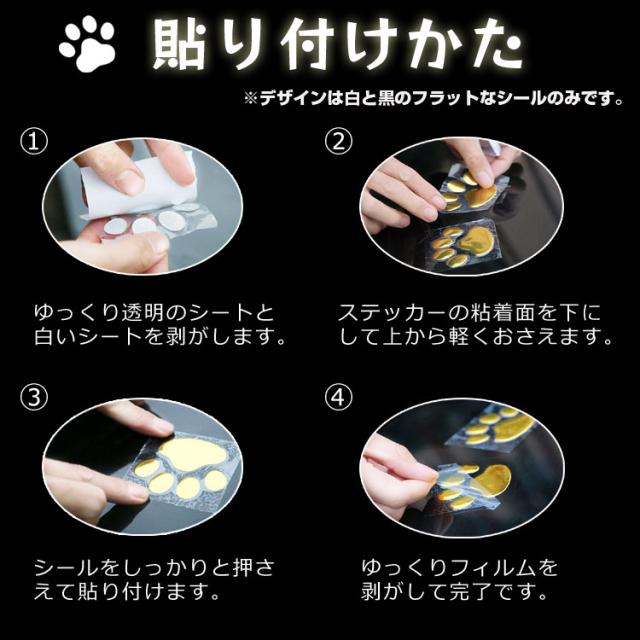 貼り付けかた

※デザインは白と黒のフラットなシールのみです。

①

ゆっくり透明のシートと白いシートを剥がします。

②

ステッカーの粘着面を下にして上から軽くおさえます。

③

シールをしっかりと押さえて貼り付けます。

④

ゆっくりフィルムを剥がして完了です。