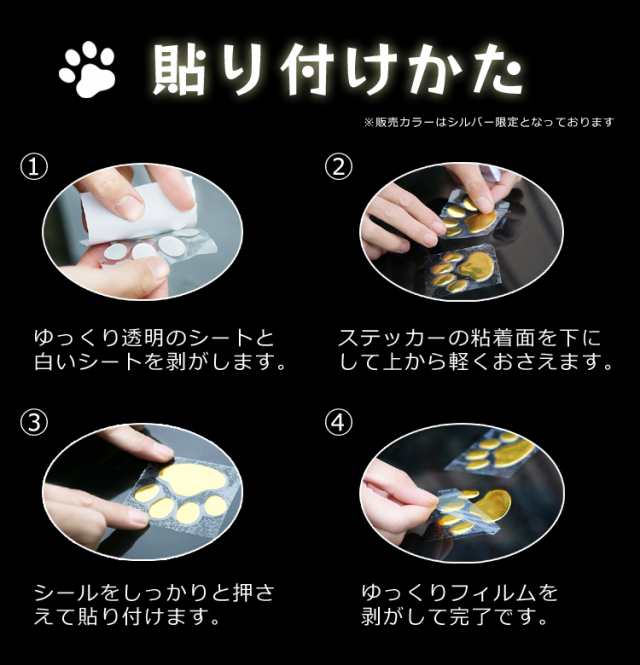 貼り付けかた

※販売カラーはシルバー限定となっております

①

ゆっくり透明のシートと白いシートを剥がします。

②

ステッカーの粘着面を下にして上から軽くおさえます。

③

シールをしっかりと押さえて貼り付けます。

④

ゆっくりフィルムを剥がして完了です。