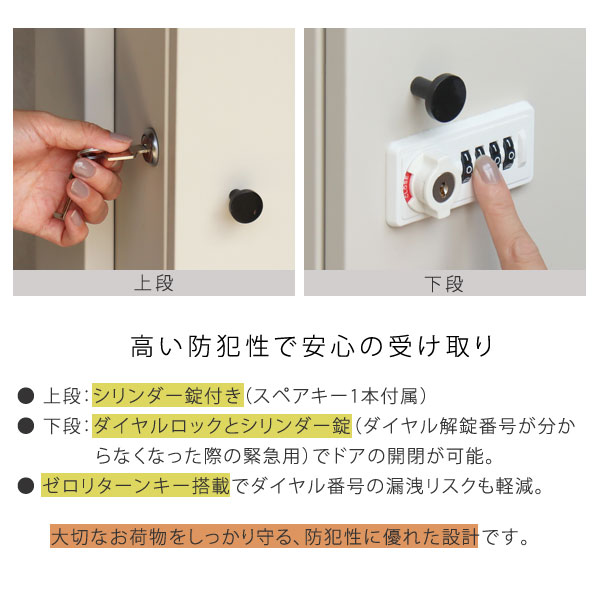 上段

下段

高い防犯性で安心の受け取り

• 上段:シリンダー錠付き(スペアキー1本付属)
• 下段:ダイヤルロックとシリンダー錠(ダイヤル解錠番号が分からなくなった際の緊急用)でドアの開閉が可能。
• ゼロリターンキー搭載でダイヤル番号の漏洩リスクも軽減。

大切なお荷物をしっかり守る、防犯性に優れた設計です。