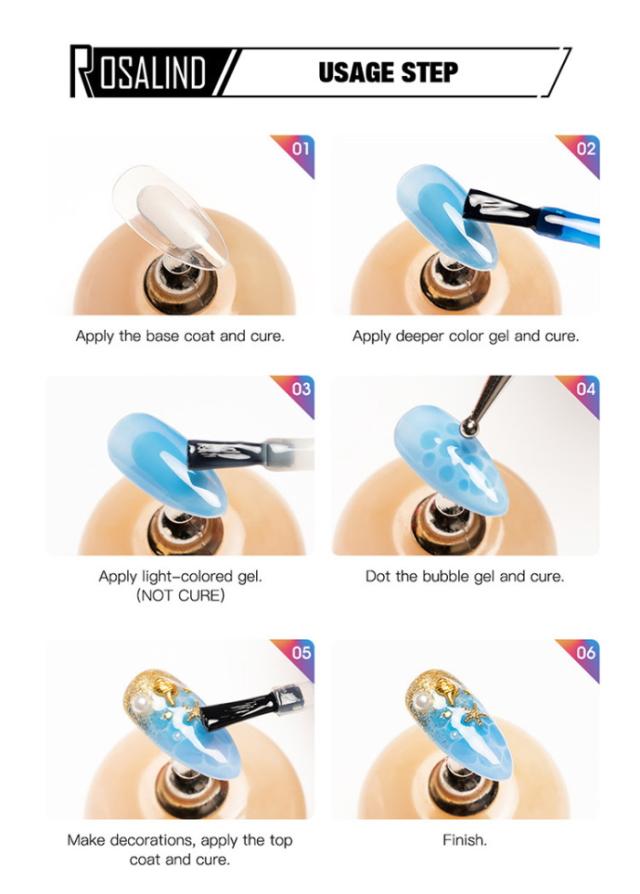 ROSALIND

USAGE STEP

01

Apply the base coat and cure.

02

Apply deeper color gel and cure.

03

Apply light-colored gel. (NOT CURE)

04

Dot the bubble gel and cure.

05

Make decorations, apply the top coat and cure.

06

Finish.