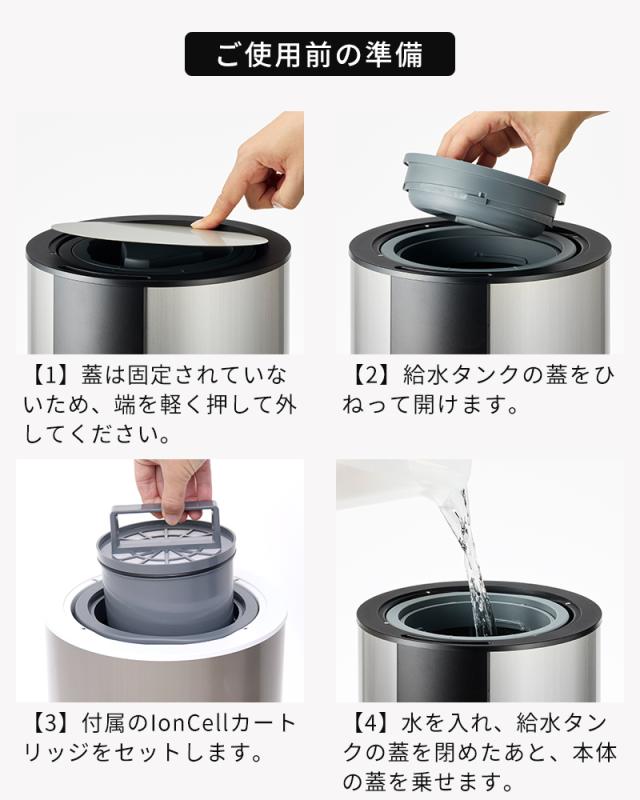 ご使用前の準備

【1】蓋は固定されていないため、端を軽く押して外してください。

【2】給水タンクの蓋をひねって開けます。

【3】付属のIonCellカートリッジをセットします。

【4】水を入れ、給水タンクの蓋を閉めたあと、本体の蓋を乗せます。