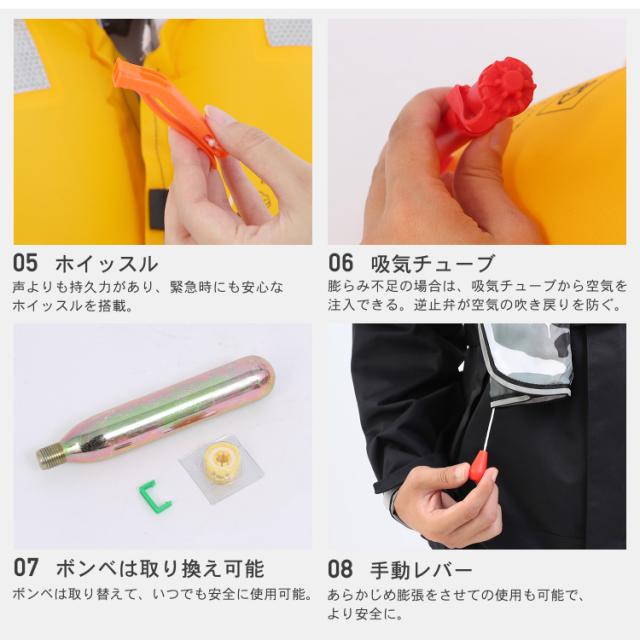 05 ホイッスル

声よりも持久力があり、緊急時にも安心なホイッスルを搭載。

06 吸気チューブ

膨らみ不足の場合は、吸気チューブから空気を注入できる。逆止弁が空気の吹き戻りを防ぐ。

07 ボンベは取り換え可能

ボンベは取り替えて、いつでも安全に使用可能。

08 手動レバー

あらかじめ膨張をさせての使用も可能で、より安全に。