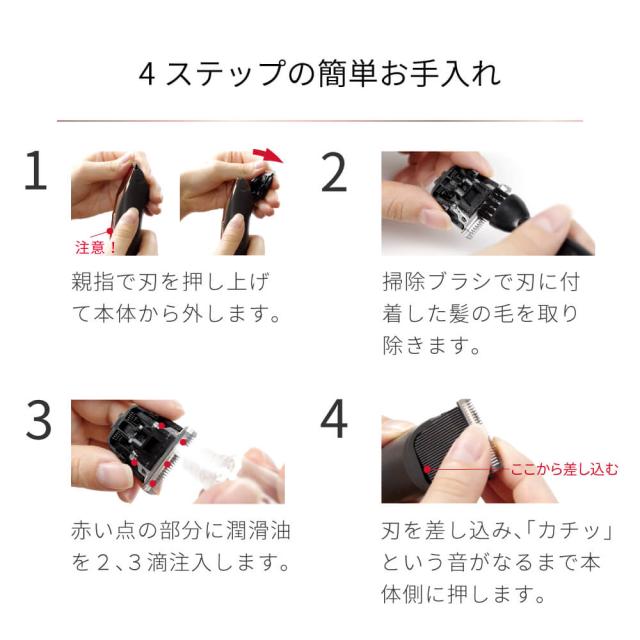 4 ステップの簡単お手入れ

1

注意！

親指で刃を押し上げて本体から外します。

2

掃除ブラシで刃に付着した髪の毛を取り除きます。

3

赤い点の部分に潤滑油を2、3滴注入します。

4

ここから差し込む

刃を差し込み、「カチッ」という音がなるまで本体側に押します。