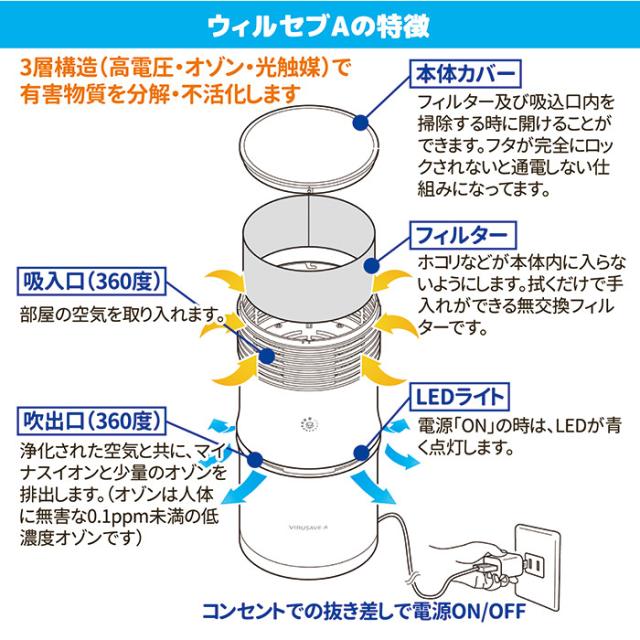 ウィルセブAの特徴

3層構造(高電圧・オゾン・光触媒)で有害物質を分解・不活化します

本体カバー
フィルター及び吸込口内を掃除する時に開けることができます。フタが完全にロックされないと通電しない仕組みになってます。

フィルター
ホコリなどが本体内に入らないようにします。拭くだけで手入れができる無交換フィルターです。

吸入口(360度)
部屋の空気を取り入れます。

LEDライト
電源「ON」の時は、LEDが青く点灯します。

吹出口(360度)
浄化された空気と共に、マイナスイオンと少量のオゾンを排出します。(オゾンは人体に無害な0.1ppm未満の低濃度オゾンです)

VIRUSAVE A

コンセントでの抜き差しで電源ON/OFF