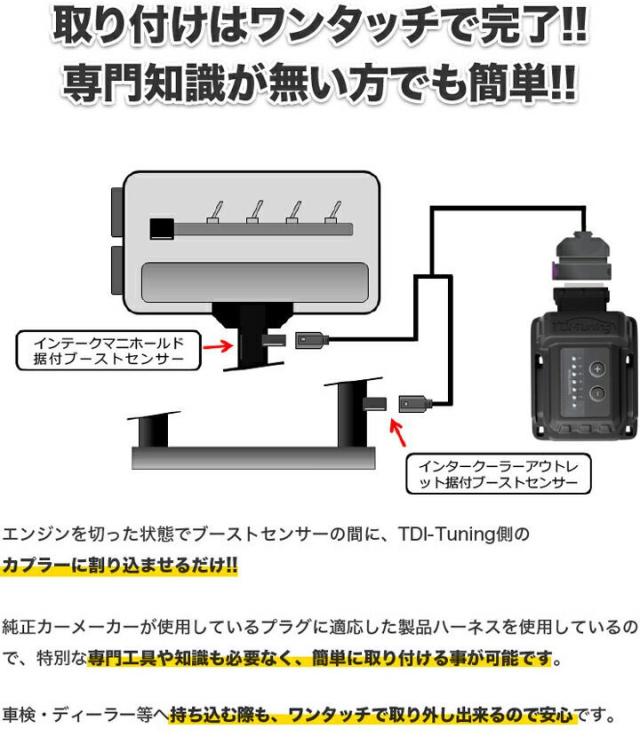 取り付けはワンタッチで完了!!
専門知識が無い方でも簡単!!

インテークマニホールド据付ブーストセンサー

インタークーラーアウトレット据付ブーストセンサー

エンジンを切った状態でブーストセンサーの間に、TDI-Tuning側のカプラーに割り込ませるだけ!!

純正カーメーカーが使用しているプラグに適応した製品ハーネスを使用しているので、特別な専門工具や知識も必要なく、簡単に取り付ける事が可能です。

車検・ディーラー等へ持ち込む際も、ワンタッチで取り外し出来るので安心です。