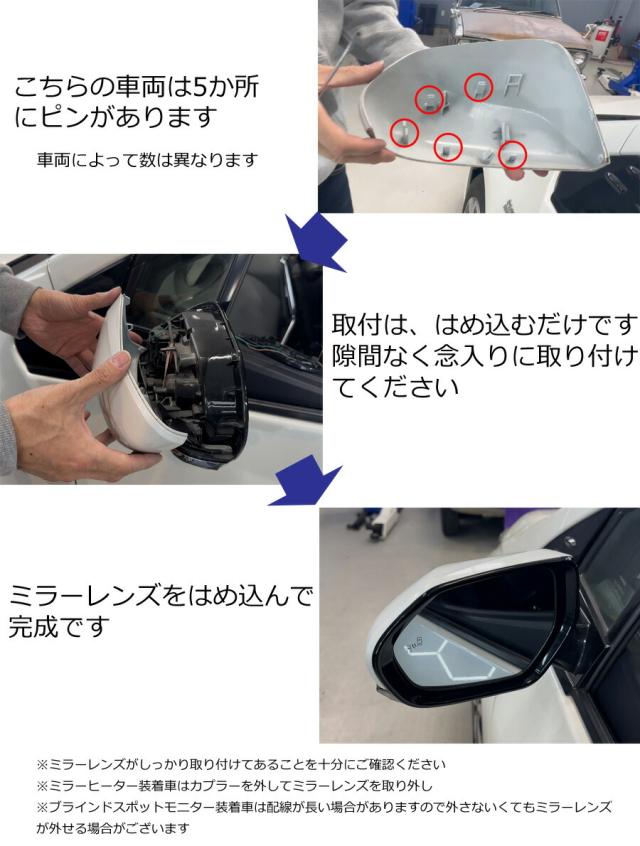 こちらの車両は5か所にピンがあります

車両によって数は異なります

取付は、はめ込むだけです
隙間なく念入りに取り付けてください

ミラーレンズをはめ込んで完成です

※ミラーレンズがしっかり取り付けてあることを十分にご確認ください
※ミラーヒーター装着車はカプラーを外してミラーレンズを取り外し
※ブラインドスポットモニター装着車は配線が長い場合がありますので外さないくてもミラーレンズが外せる場合がございます