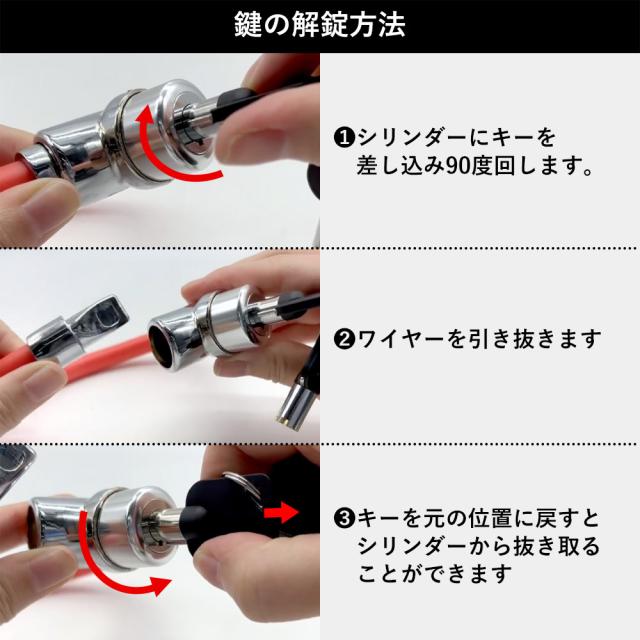 鍵の解錠方法

❶シリンダーにキーを差し込み90度回します。

❷ワイヤーを引き抜きます

❸キーを元の位置に戻すとシリンダーから抜き取ることができます