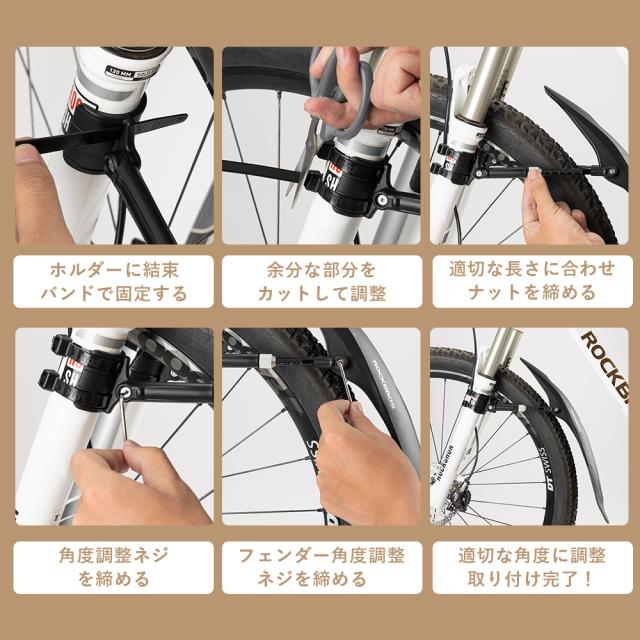 ホルダーに結束
バンドで固定する

余分な部分を
カットして調整

適切な長さに合わせ
ナットを締める

角度調整ネジ
を締める

フェンダー角度調整
ネジを締める

適切な角度に調整
取り付け完了！