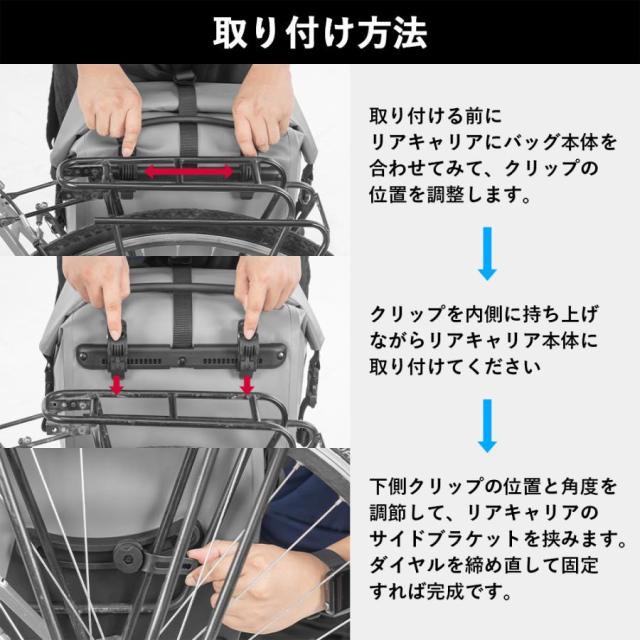 取り付け方法

取り付ける前に
リアキャリアにバッグ本体を
合わせてみて、クリップの
位置を調整します。

クリップを内側に持ち上げ
ながらリアキャリア本体に
取り付けてください

下側クリップの位置と角度を
調節して、リアキャリアの
サイドブラケットを挟みます。
ダイヤルを締め直して固定
すれば完成です。