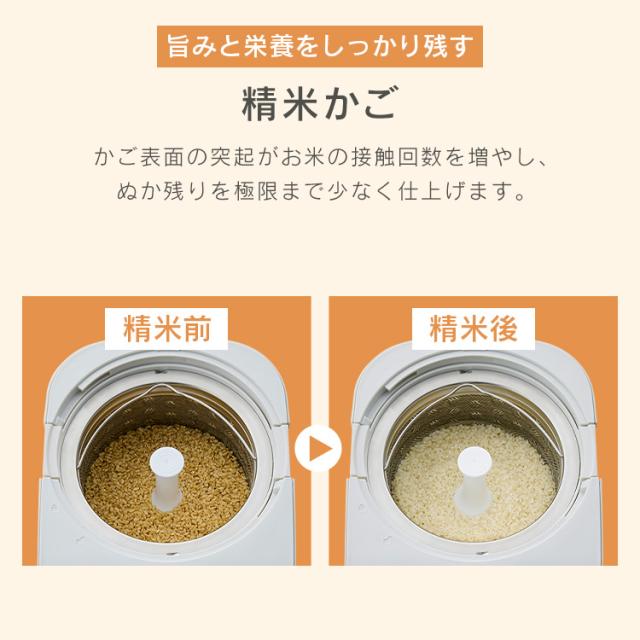 旨みと栄養をしっかり残す

精米かご

かご表面の突起がお米の接触回数を増やし、ぬか残りを極限まで少なく仕上げます。

精米前

精米後