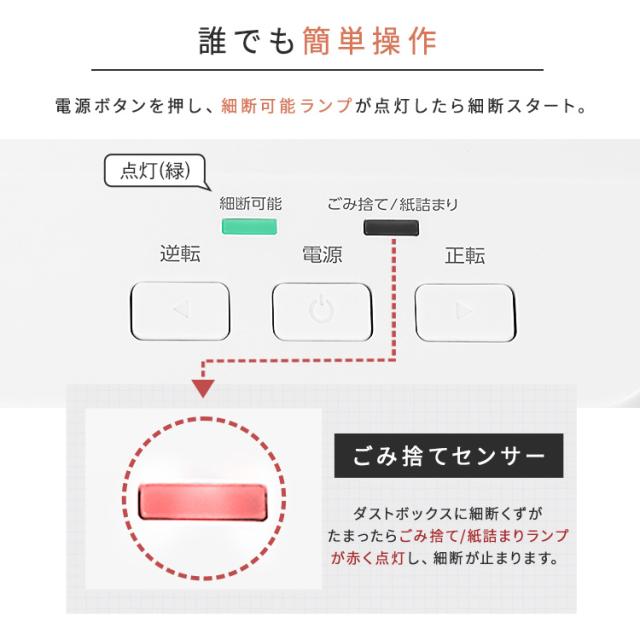 誰でも簡単操作

電源ボタンを押し、細断可能ランプが点灯したら細断スタート。

点灯(緑)

細断可能

ごみ捨て/紙詰まり

逆転

電源

正転

ごみ捨てセンサー

ダストボックスに細断くずがたまったらごみ捨て/紙詰まりランプが赤く点灯し、細断が止まります。