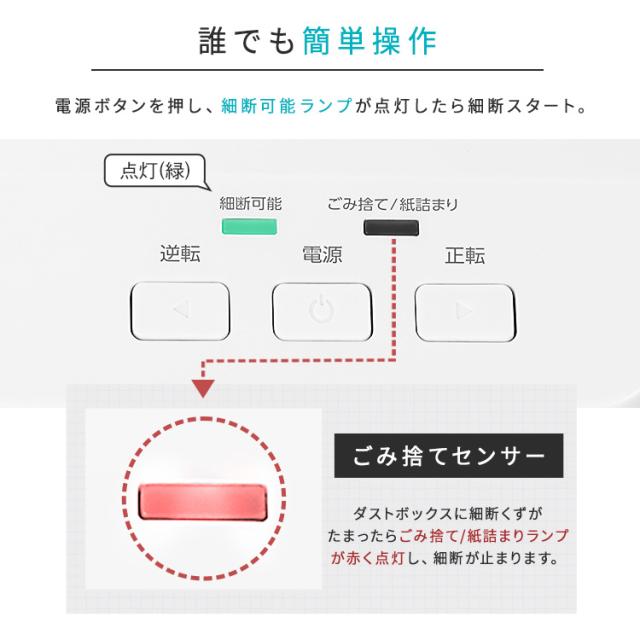 誰でも簡単操作

電源ボタンを押し、細断可能ランプが点灯したら細断スタート。

点灯(緑)

細断可能

ごみ捨て/紙詰まり

逆転

電源

正転

ごみ捨てセンサー

ダストボックスに細断くずがたまったらごみ捨て/紙詰まりランプが赤く点灯し、細断が止まります。