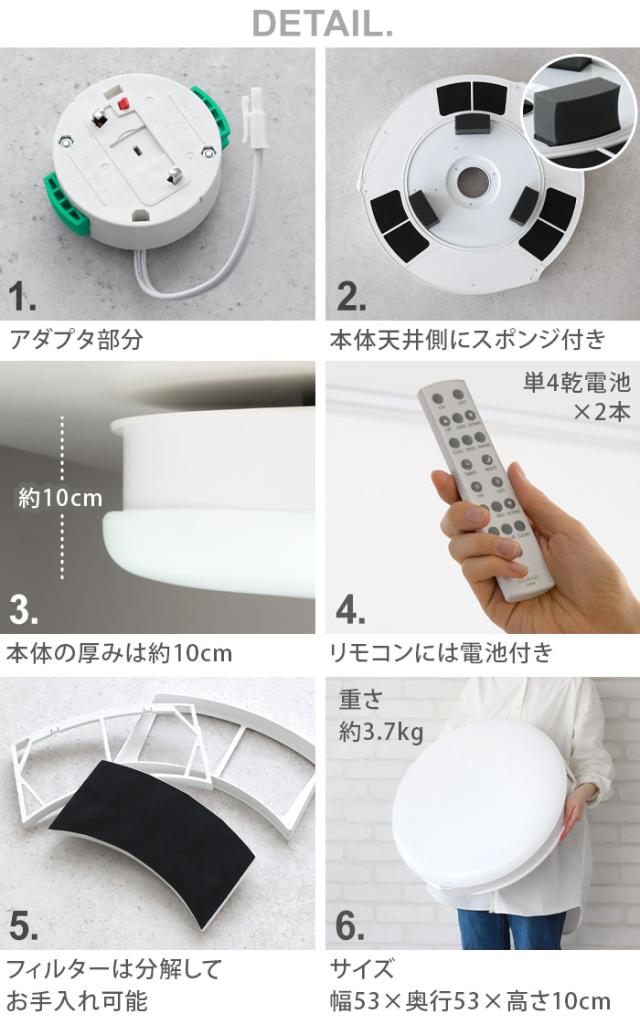 DETAIL.

1.

アダプタ部分

2.

本体天井側にスポンジ付き

約10cm

3.

本体の厚みは約10cm

単4乾電池
×2本

4.

リモコンには電池付き

5.

フィルターは分解して
お手入れ可能

重さ
約3.7kg

6.

サイズ
幅53×奥行53×高さ10cm