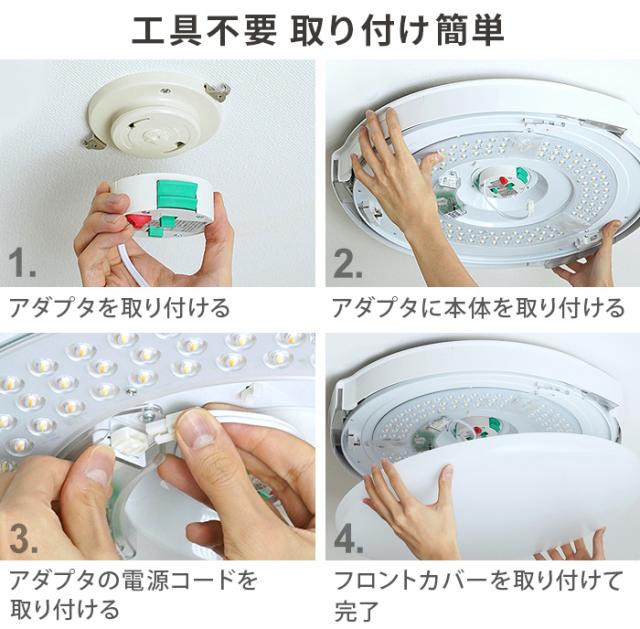 工具不要 取り付け簡単

1.

アダプタを取り付ける

2.

アダプタに本体を取り付ける

3.

アダプタの電源コードを取り付ける

4.

フロントカバーを取り付けて完了