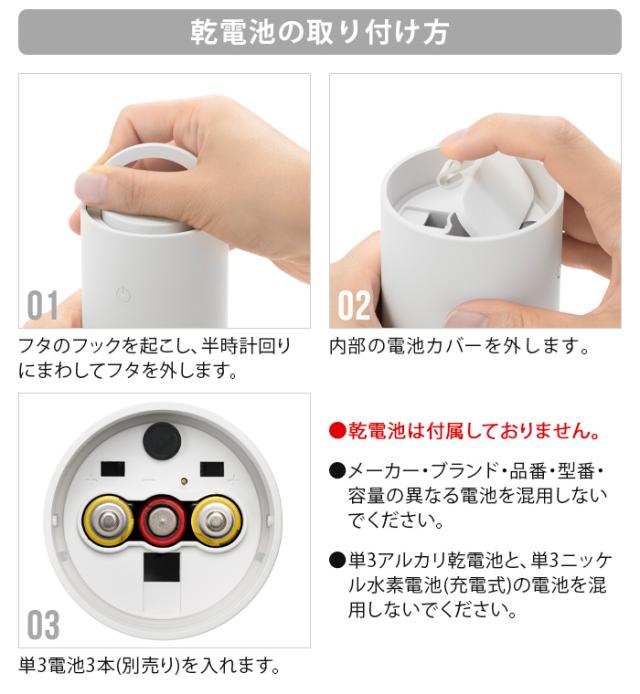 乾電池の取り付け方

01

フタのフックを起こし、半時計回りにまわしてフタを外します。

02

内部の電池カバーを外します。

03

単3電池3本(別売り)を入れます。

●乾電池は付属しておりません。

●メーカー・ブランド・品番・型番・容量の異なる電池を混用しないでください。

●単3アルカリ乾電池と、単3ニッケル水素電池(充電式)の電池を混用しないでください。