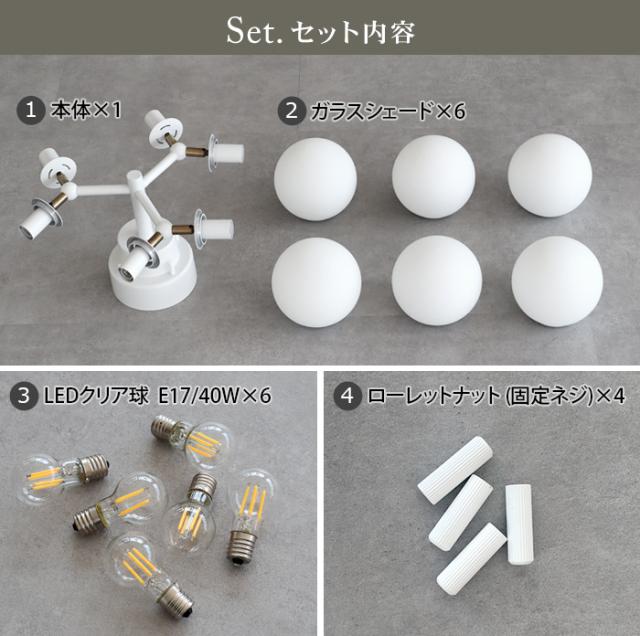 Set. セット内容

1 本体×1

2 ガラスシェード×6

3 LEDクリア球 E17/40W×6

4 ローレットナット (固定ネジ)×4