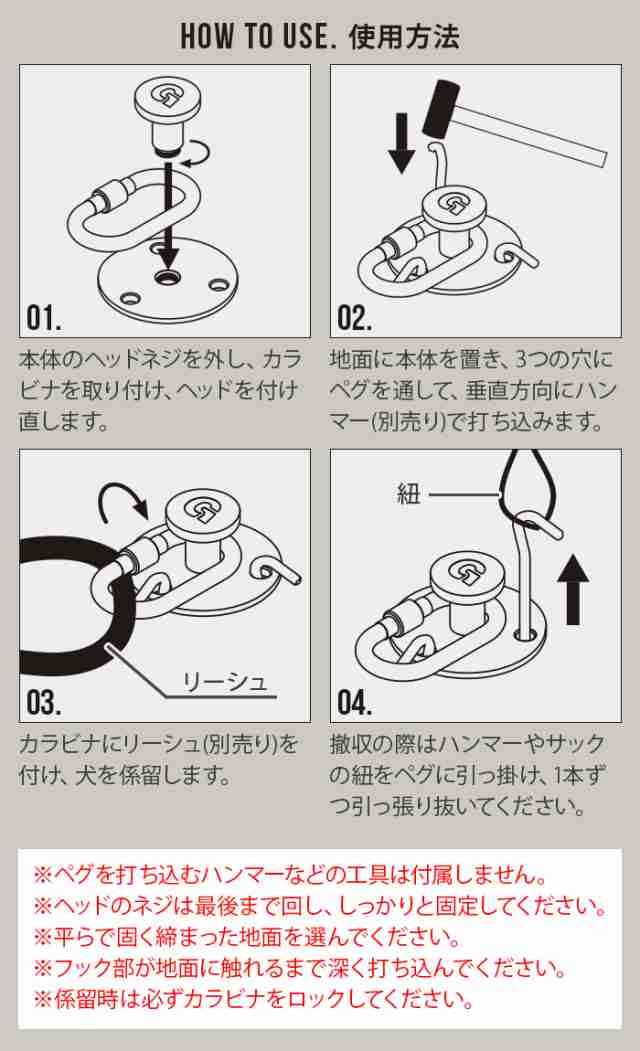 HOW TO USE. 使用方法

01.

本体のヘッドネジを外し、カラビナを取り付け、ヘッドを付け直します。

02.

地面に本体を置き、3つの穴にペグを通して、垂直方向にハンマー(別売り)で打ち込みます。

リーシュ

03.

カラビナにリーシュ(別売り)を付け、犬を係留します。

紐

04.

撤収の際はハンマーやサックの紐をペグに引っ掛け、1本ずつ引っ張り抜いてください。

※ペグを打ち込むハンマーなどの工具は付属しません。
※ヘッドのネジは最後まで回し、しっかりと固定してください。
※平らで固く締まった地面を選んでください。
※フック部が地面に触れるまで深く打ち込んでください。
※係留時は必ずカラビナをロックしてください。