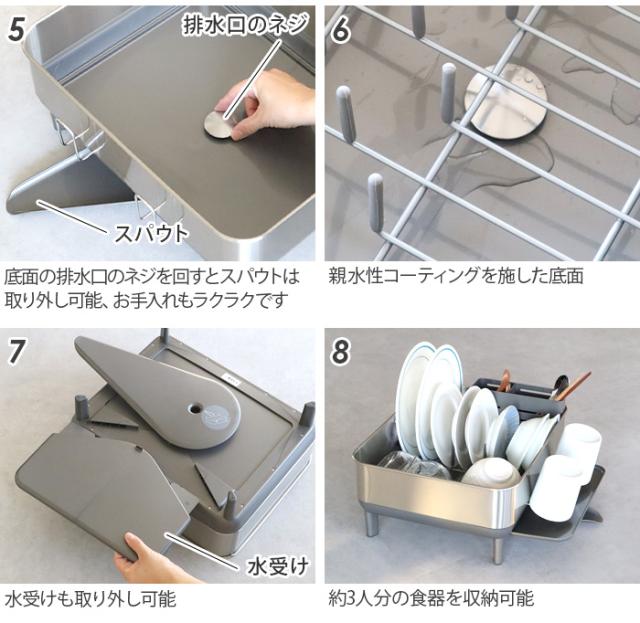 5

排水口のネジ

スパウト

底面の排水口のネジを回すとスパウトは取り外し可能、お手入れもラクラクです

6

親水性コーティングを施した底面

7

水受け

水受けも取り外し可能

8

約3人分の食器を収納可能