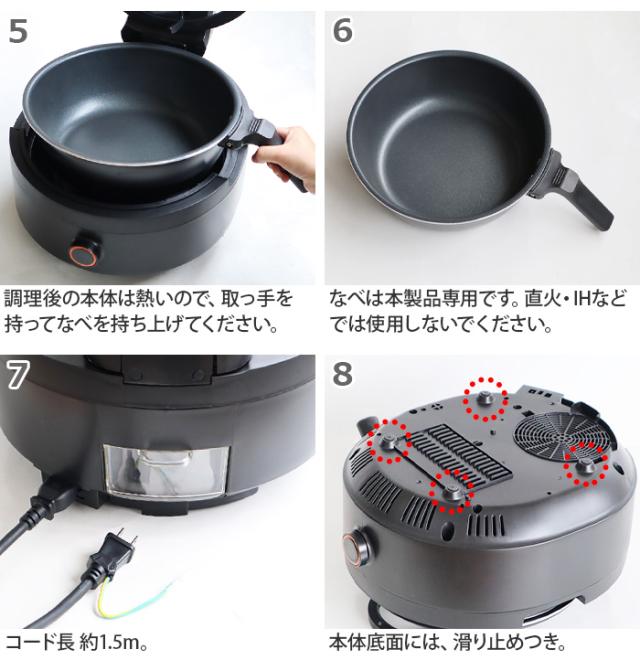 5

調理後の本体は熱いので、取っ手を持ってなべを持ち上げてください。

6

なべは本製品専用です。直火・IHなどでは使用しないでください。

7

コード長 約1.5m。

8

本体底面には、滑り止めつき。