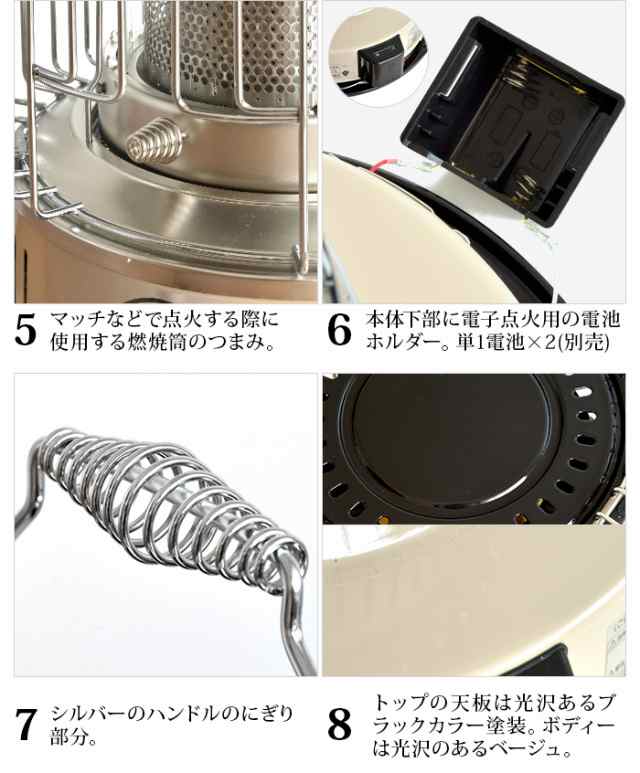 5 マッチなどで点火する際に使用する燃焼筒のつまみ。

6 本体下部に電子点火用の電池ホルダー。単1電池×2(別売)

7 シルバーのハンドルのにぎり部分。

8 トップの天板は光沢あるブラックカラー塗装。ボディーは光沢のあるベージュ。