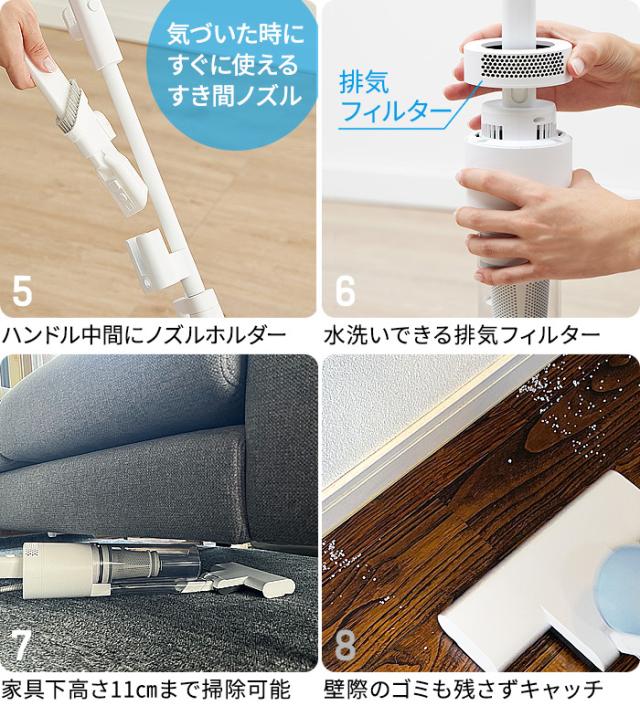 気づいた時に
すぐに使える
すき間ノズル

5

ハンドル中間にノズルホルダー

排気
フィルター

6

水洗いできる排気フィルター

7

家具下高さ11cmまで掃除可能

8

壁際のゴミも残さずキャッチ