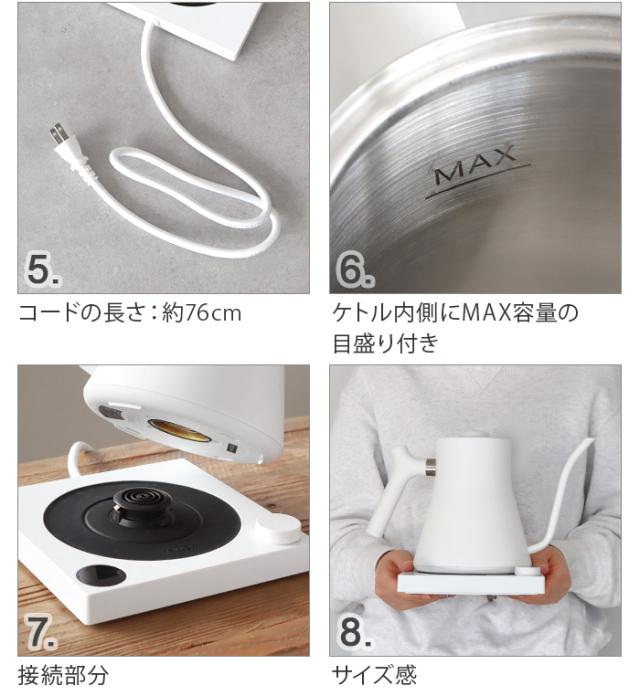 5.

コードの長さ：約76cm

MAX

6.

ケトル内側にMAX容量の目盛り付き

7.

接続部分

8.

サイズ感