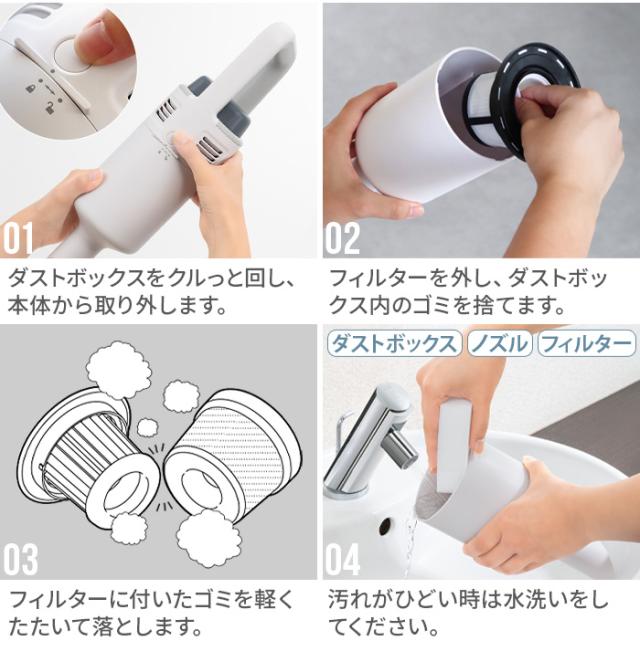 01

ダストボックスをクルっと回し、本体から取り外します。

02

フィルターを外し、ダストボックス内のゴミを捨てます。

03

フィルターに付いたゴミを軽くたたいて落とします。

ダストボックス ノズル フィルター

04

汚れがひどい時は水洗いをしてください。